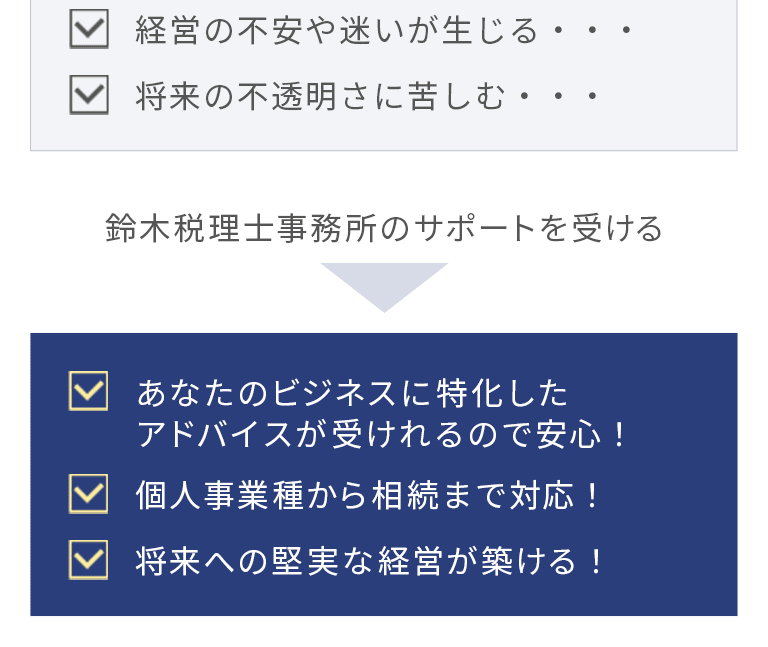 経営の不安や迷いが生じる・・・

将来の不透明さに苦しむ・・・

鈴木税理士事務所のサポートを受ける

あなたのビジネスに特化したアドバイスが受けれるので安心！

個人事業種から相続まで対応！

将来への堅実な経営が築ける！